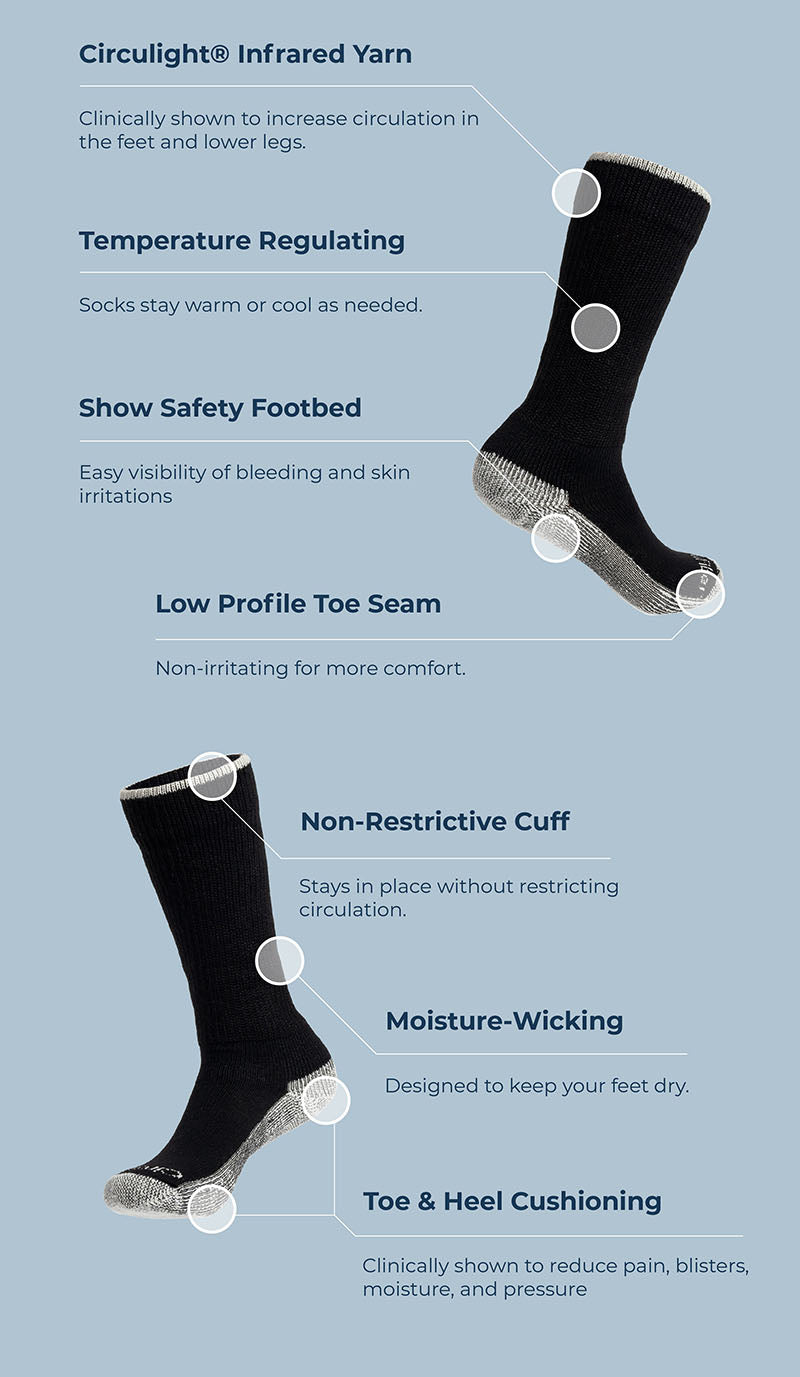 Circulight® Infrared Yarn

Clinically shown to increase circulation in the feet and lower legs.

Temperature Regulating

Socks stay warm or cool as needed.

Show Safety Footbed

Easy visibility of bleeding and skin irritations

Low Profile Toe Seam

Non-irritating for more comfort.

Non-Restrictive Cuff

Stays in place without restricting circulation.

Moisture-Wicking

Designed to keep your feet dry.

Toe & Heel Cushioning

Clinically shown to reduce pain, blisters, moisture, and pressure